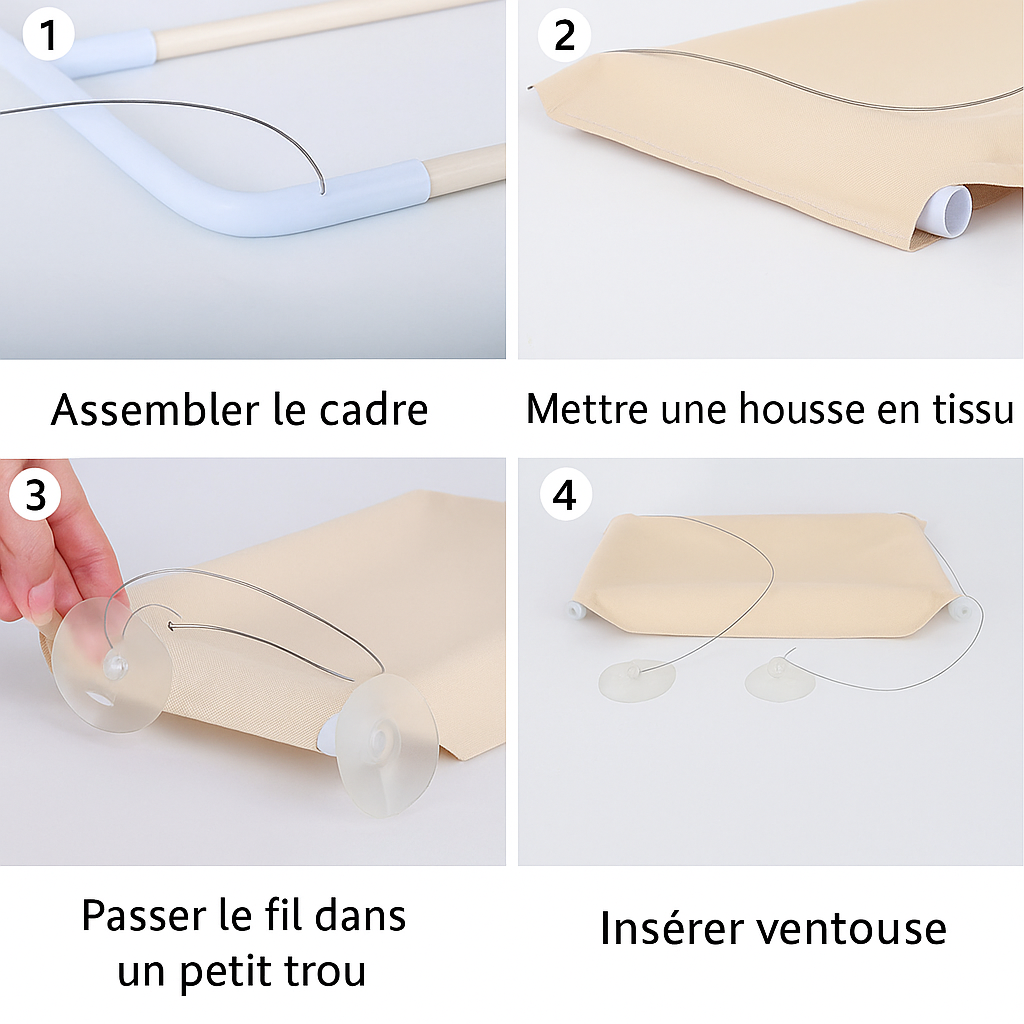 1

Assembler le cadre

2

Mettre une housse en tissu

3

Passer le fil dans un petit trou

4

Insérer ventouse